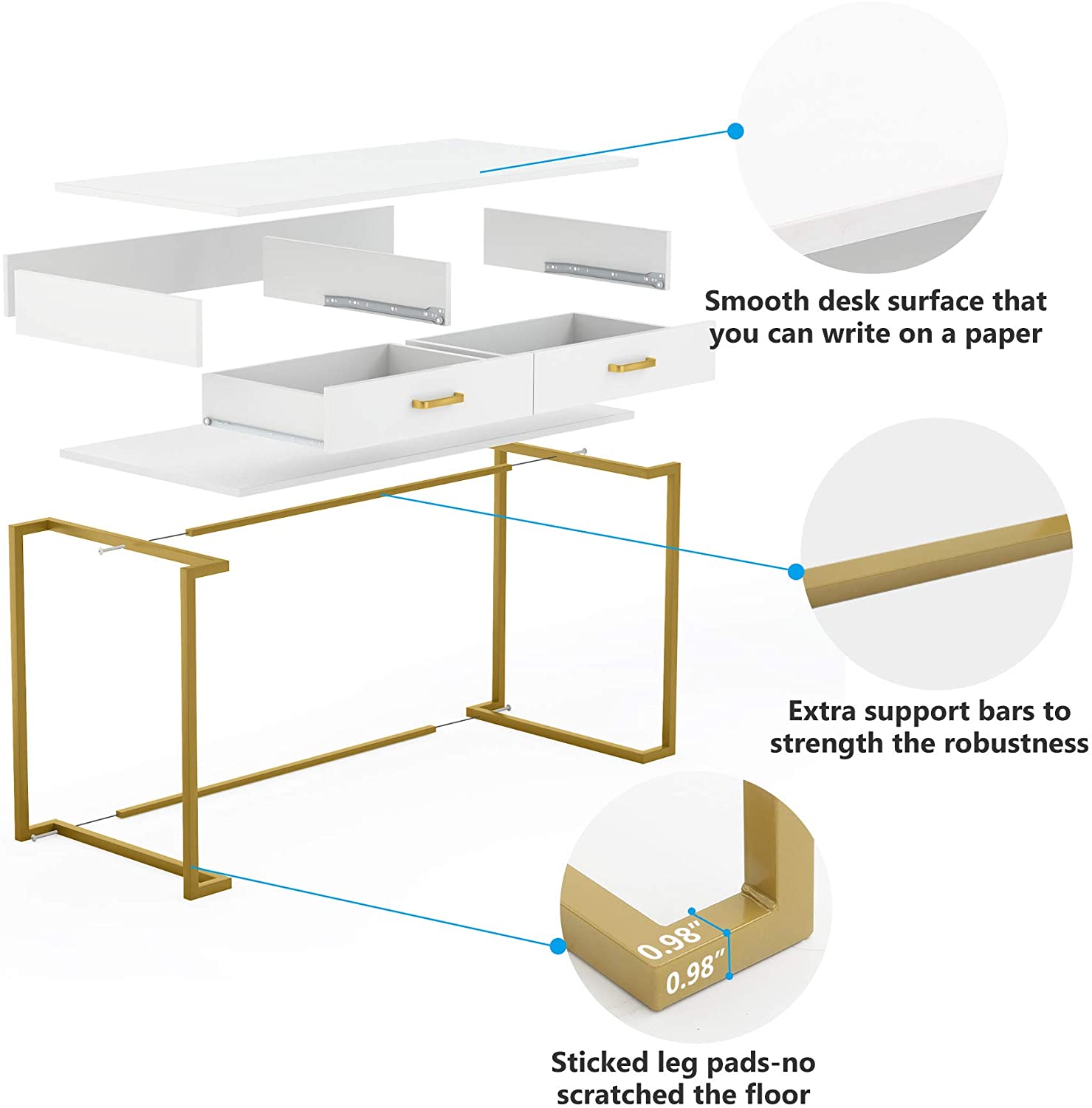 Smooth desk surface that you can write on a paper

Extra support bars to strength the robustness

0.98"
0.98"

Sticked leg pads-no scratched the floor