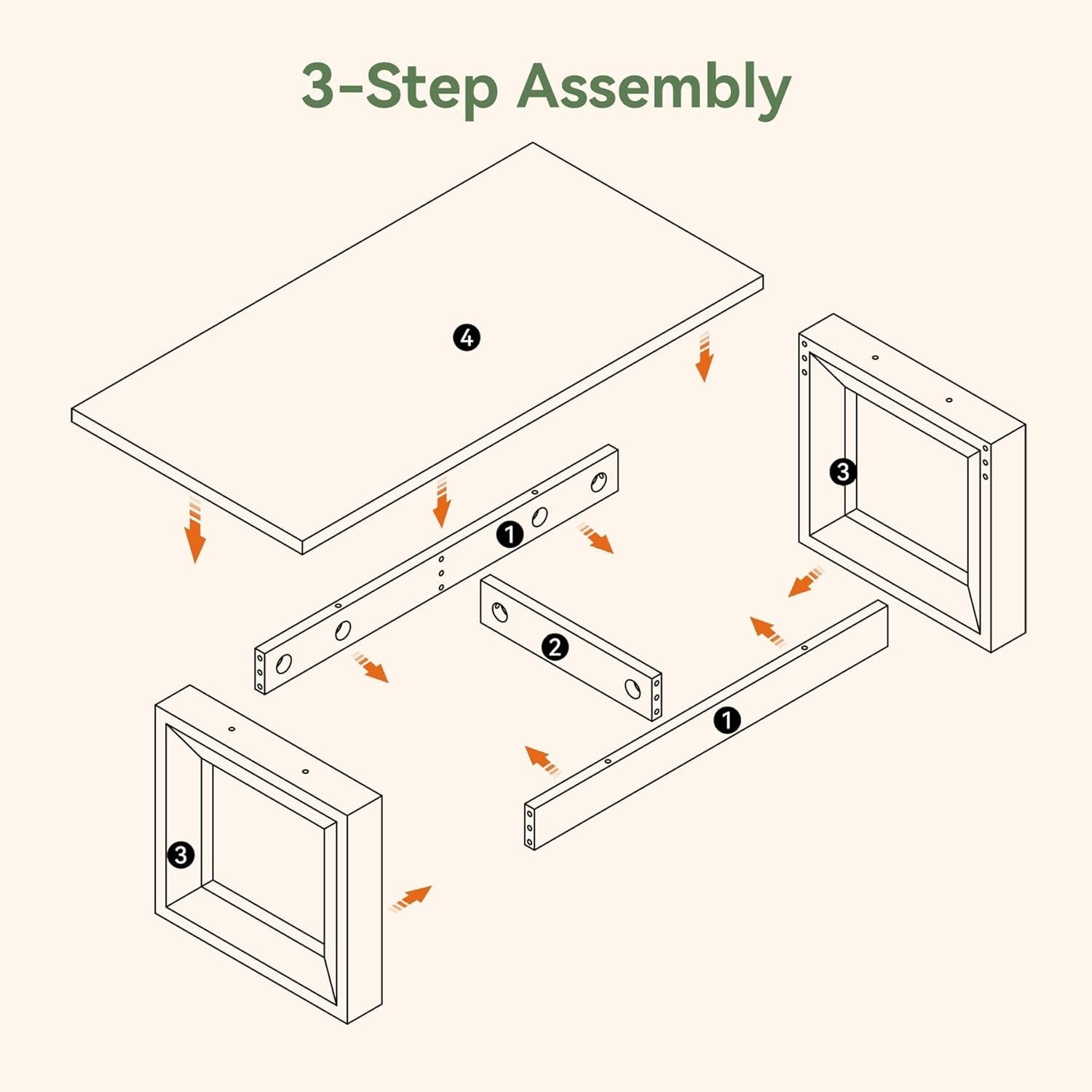 3-Step Assembly

4

3

1

2

1

3