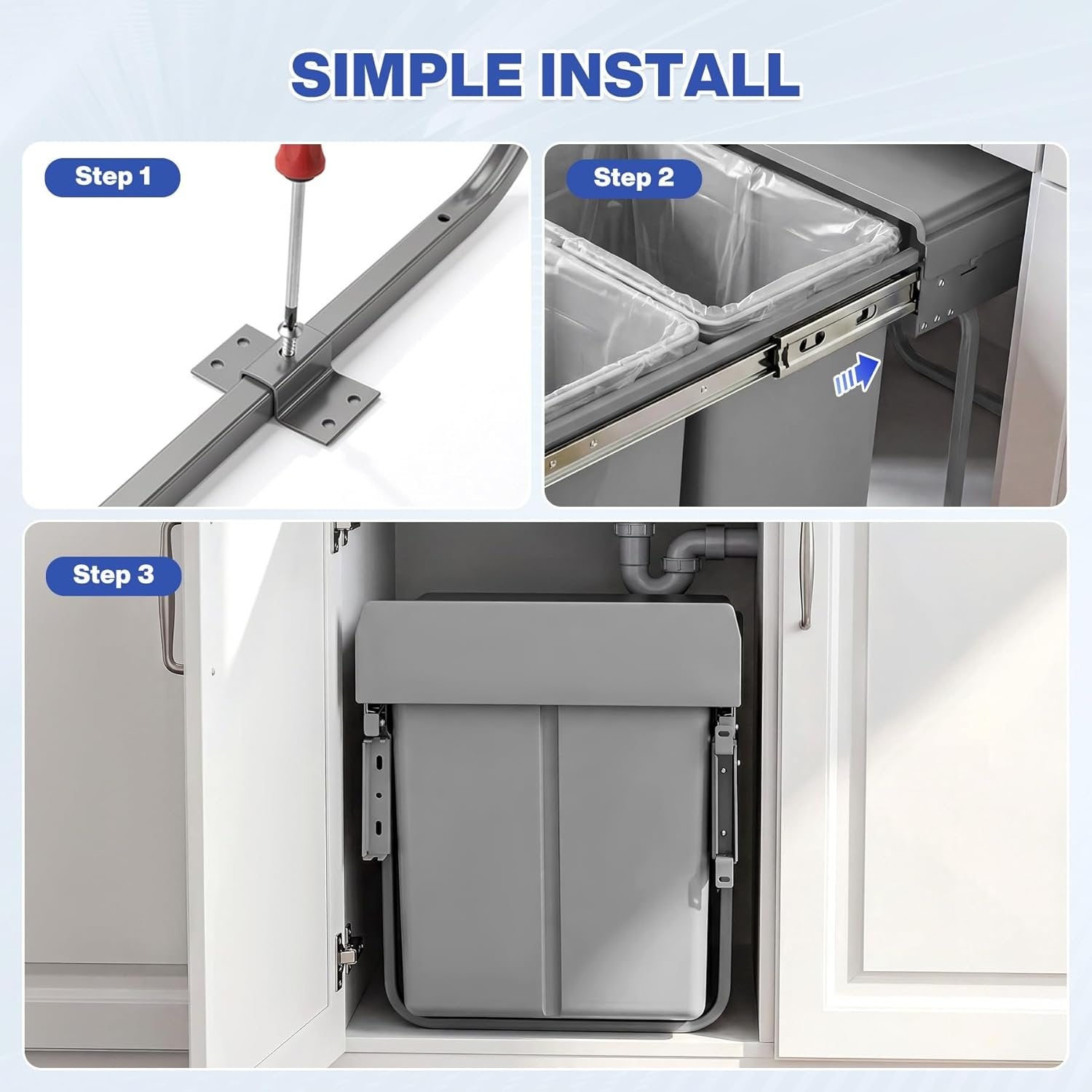 SIMPLE INSTALL

Step 1

Step 2

Step 3