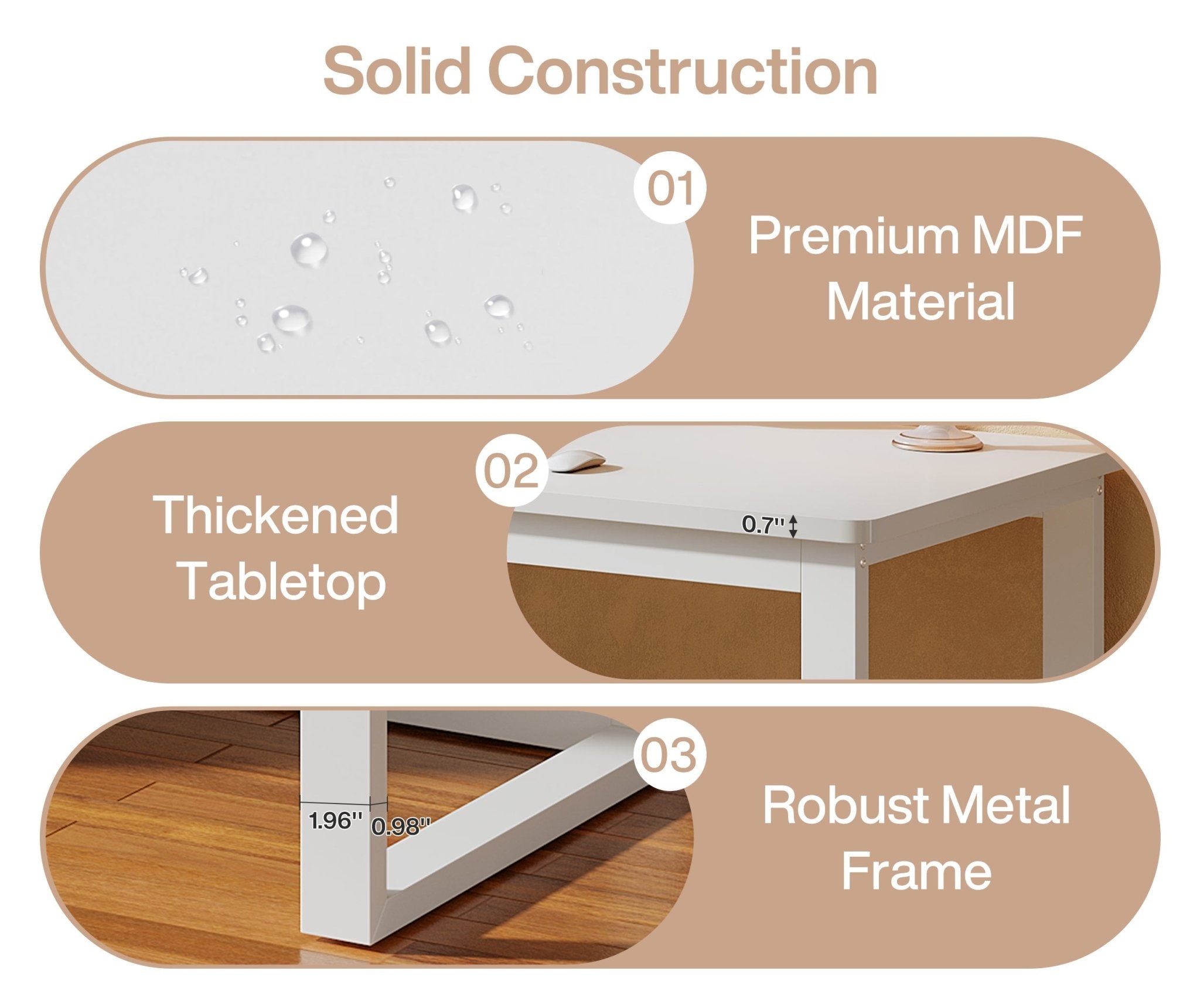 Solid Construction

01

Premium MDF Material

02

Thickened Tabletop

0.7''

03

1.96''

0.98''

Robust Metal Frame