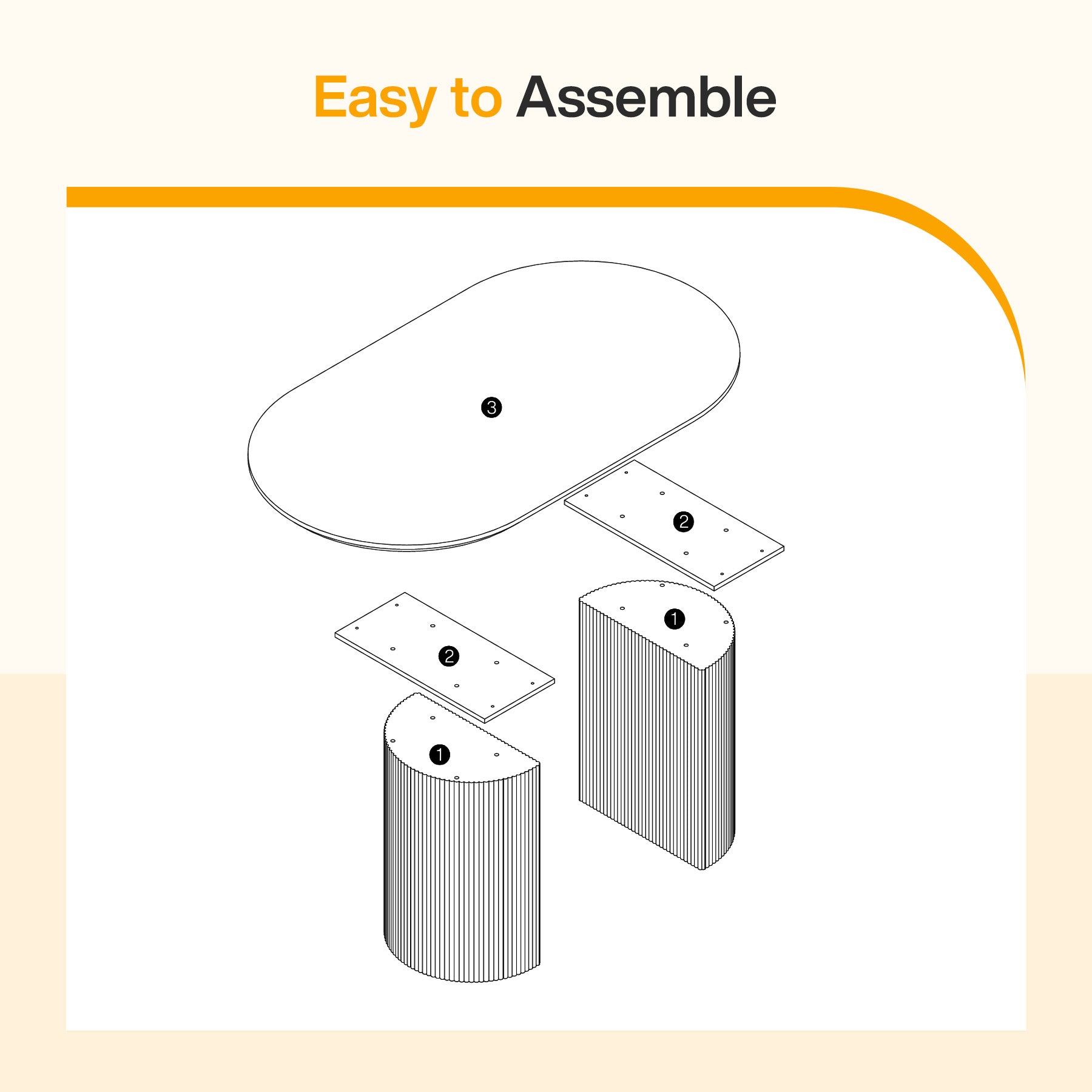 Easy to Assemble

3

2

1

2

1