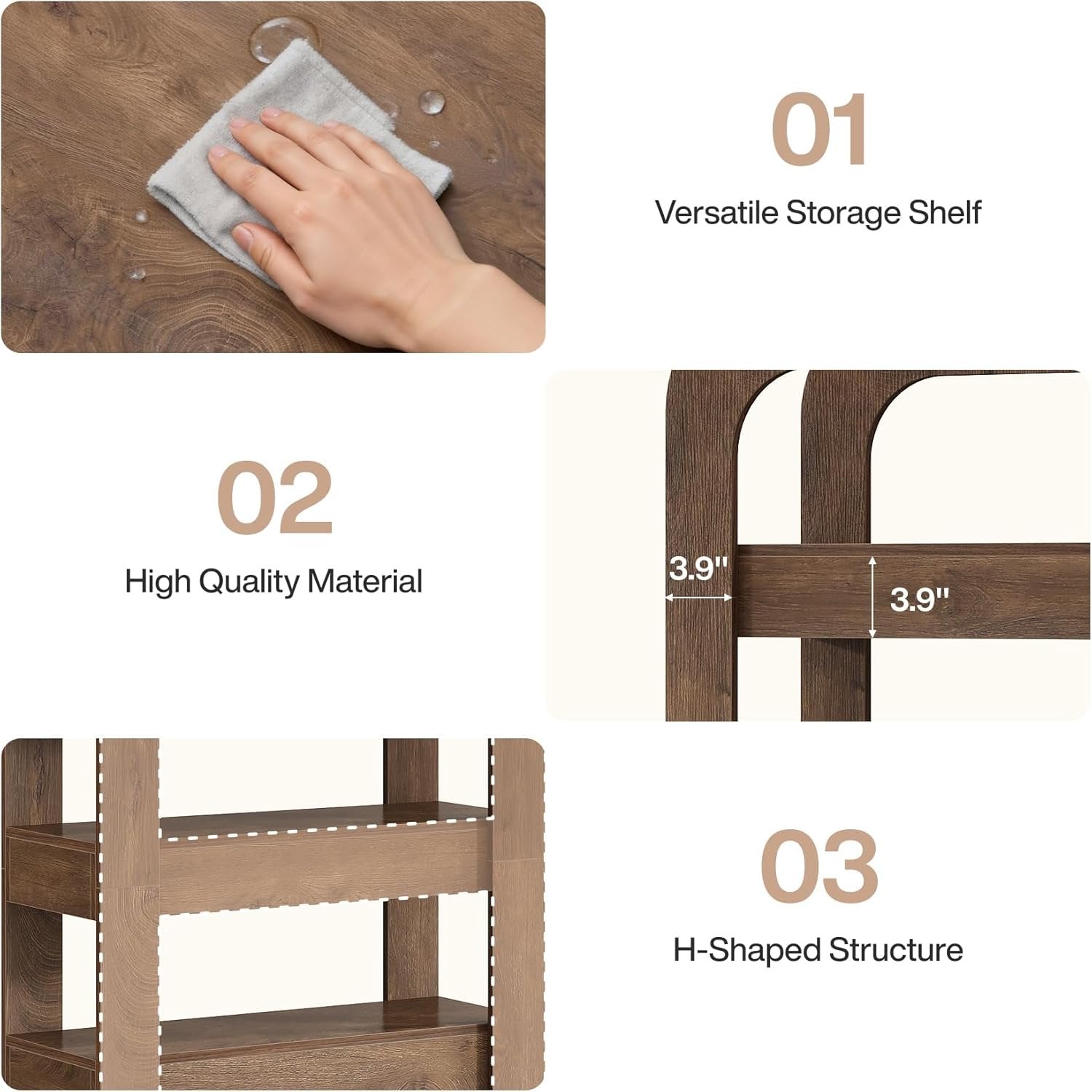 01

Versatile Storage Shelf

02

High Quality Material

3.9"

3.9"

03

H-Shaped Structure