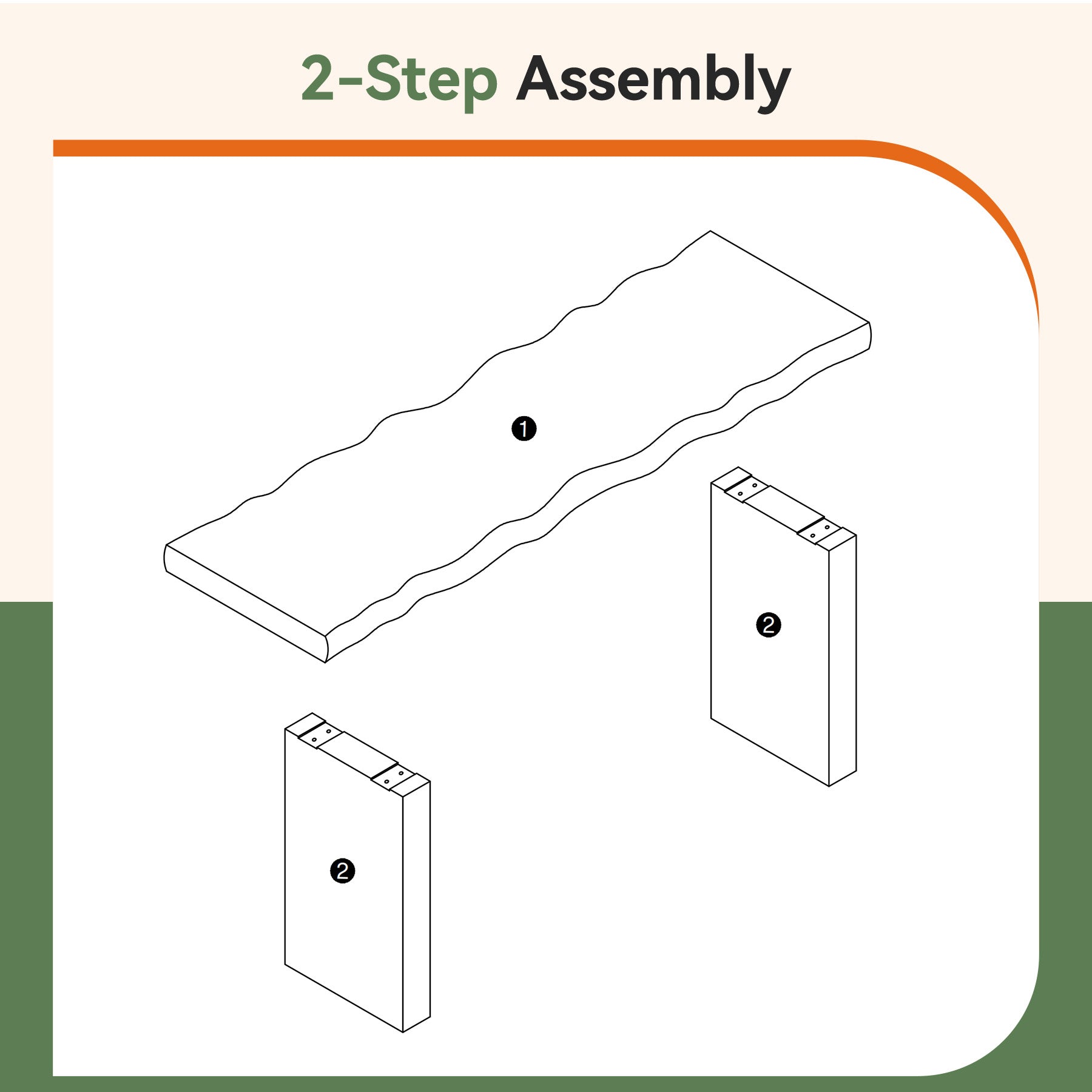 2-Step Assembly

1

2

2