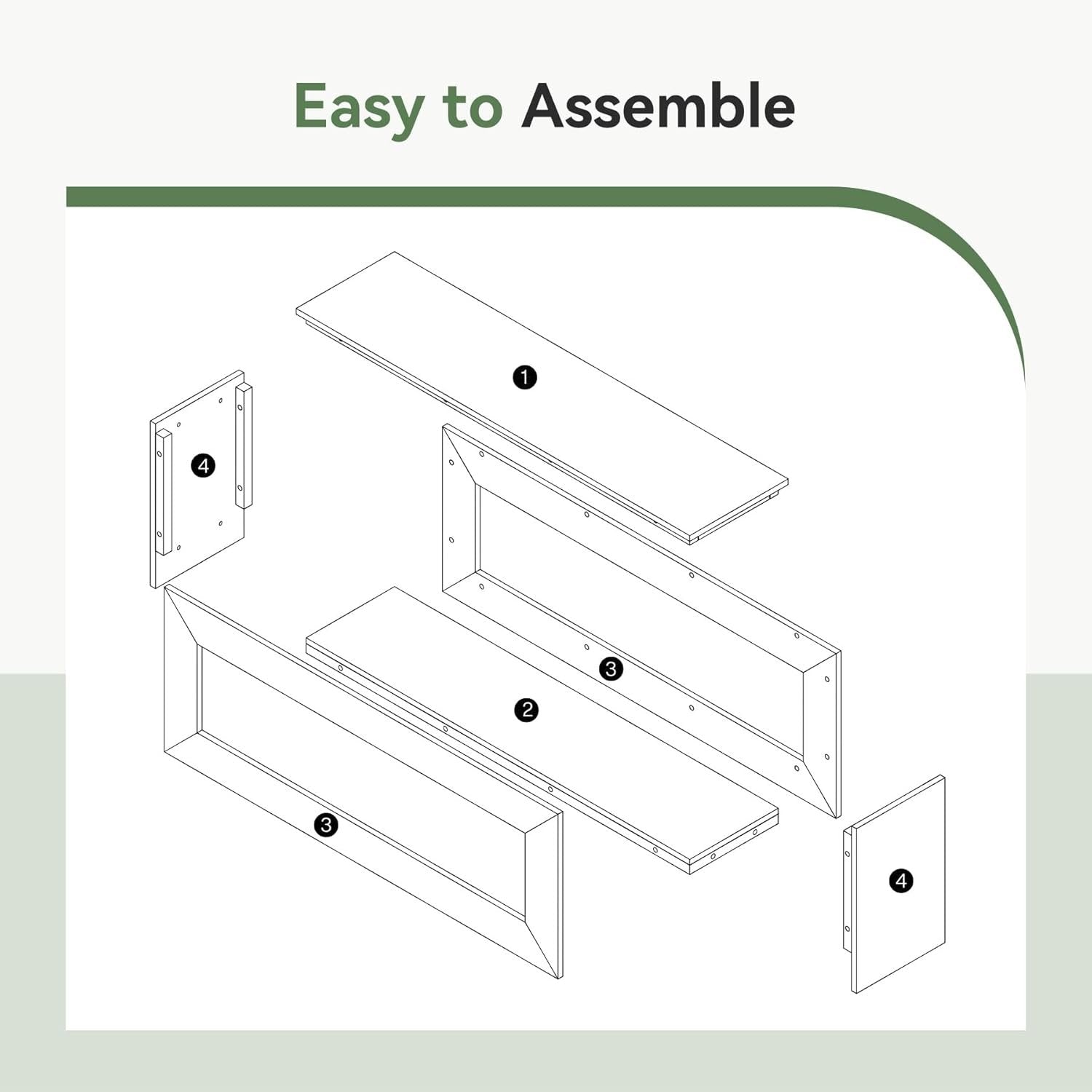 Easy to Assemble

1

4

3

2

3

4