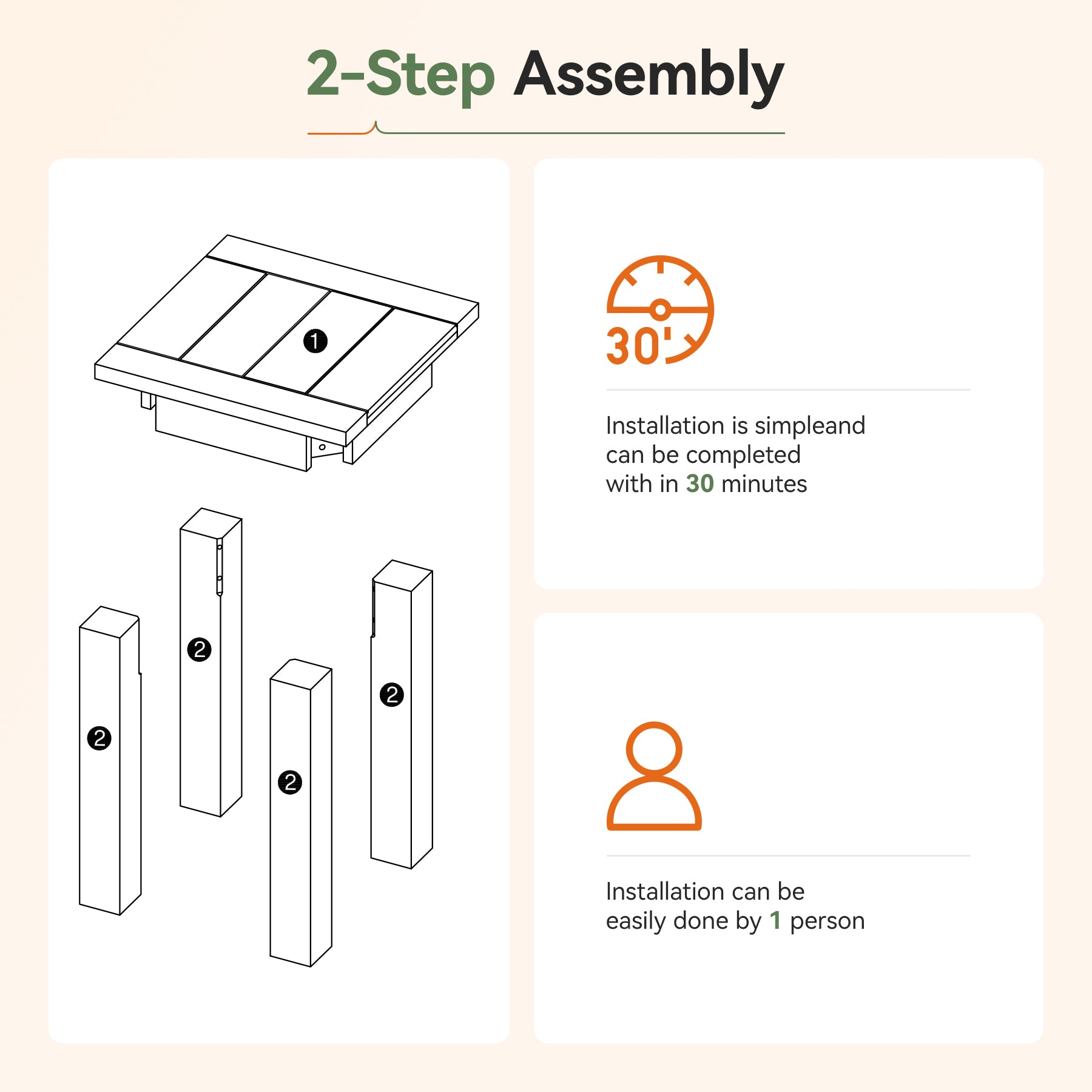 2-Step Assembly

1

2

2

2

2

30'

Installation is simpleand can be completed with in 30 minutes

Installation can be easily done by 1 person