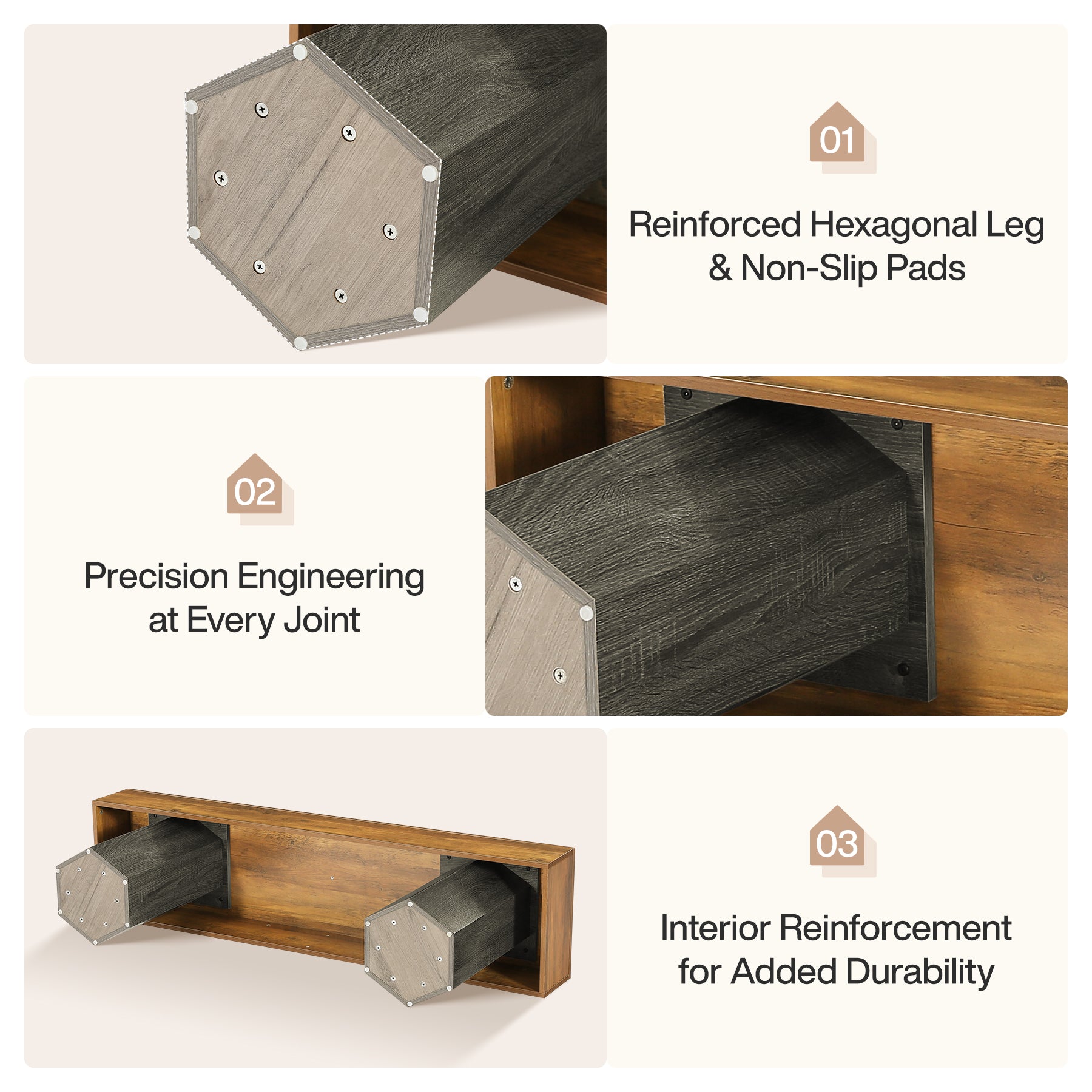 01

Reinforced Hexagonal Leg & Non-Slip Pads

02

Precision Engineering at Every Joint

03

Interior Reinforcement for Added Durability