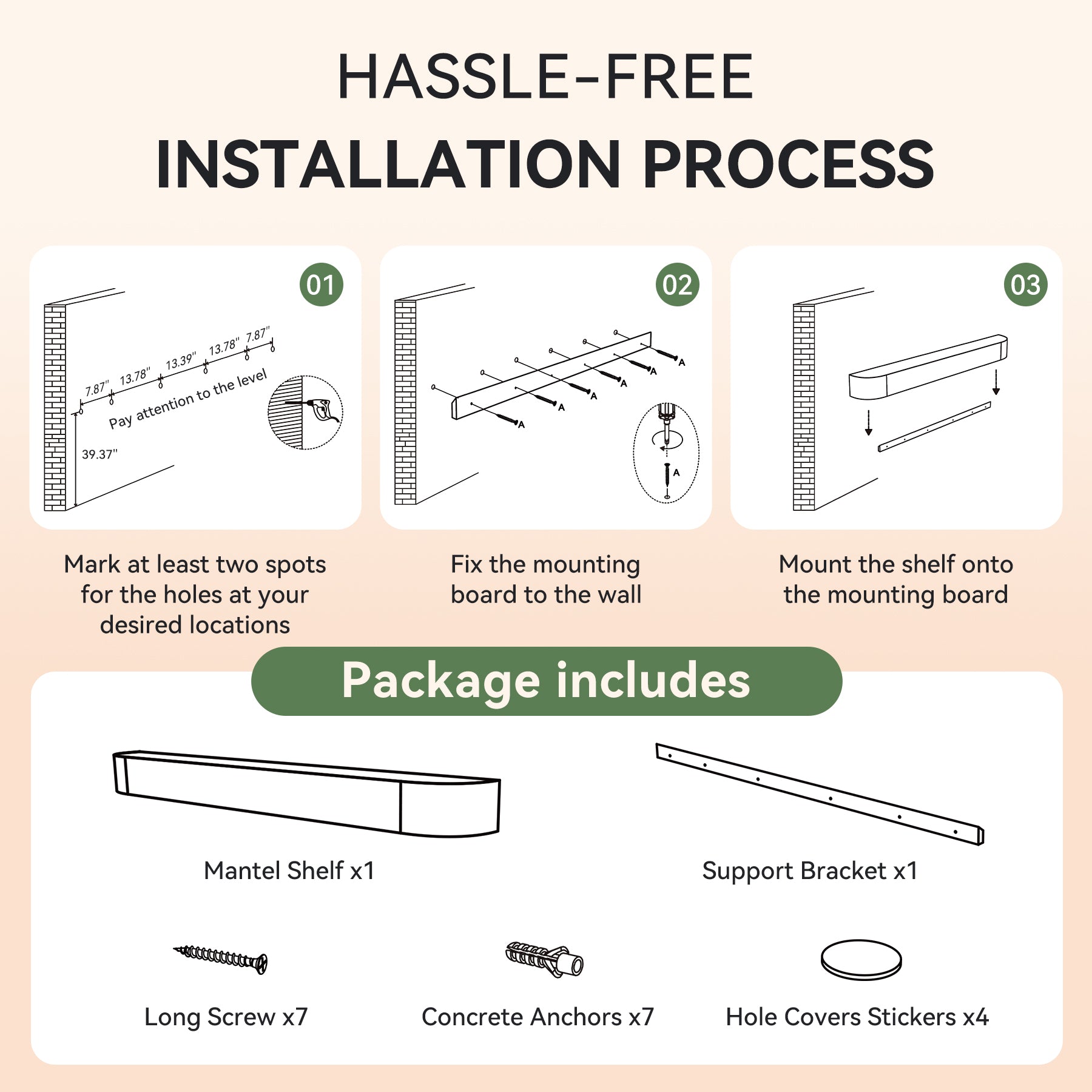 HASSLE-FREE
INSTALLATION PROCESS

01

7.87" 13.78" 13.39" 13.78" 7.87"

Pay attention to the level

39.37"

02

A A A A A A A

A

03

Mark at least two spots for the holes at your desired locations

Fix the mounting board to the wall

Mount the shelf onto the mounting board

Package includes

Mantel Shelf x1

Support Bracket x1

Long Screw x7

Concrete Anchors x7

Hole Covers Stickers x4