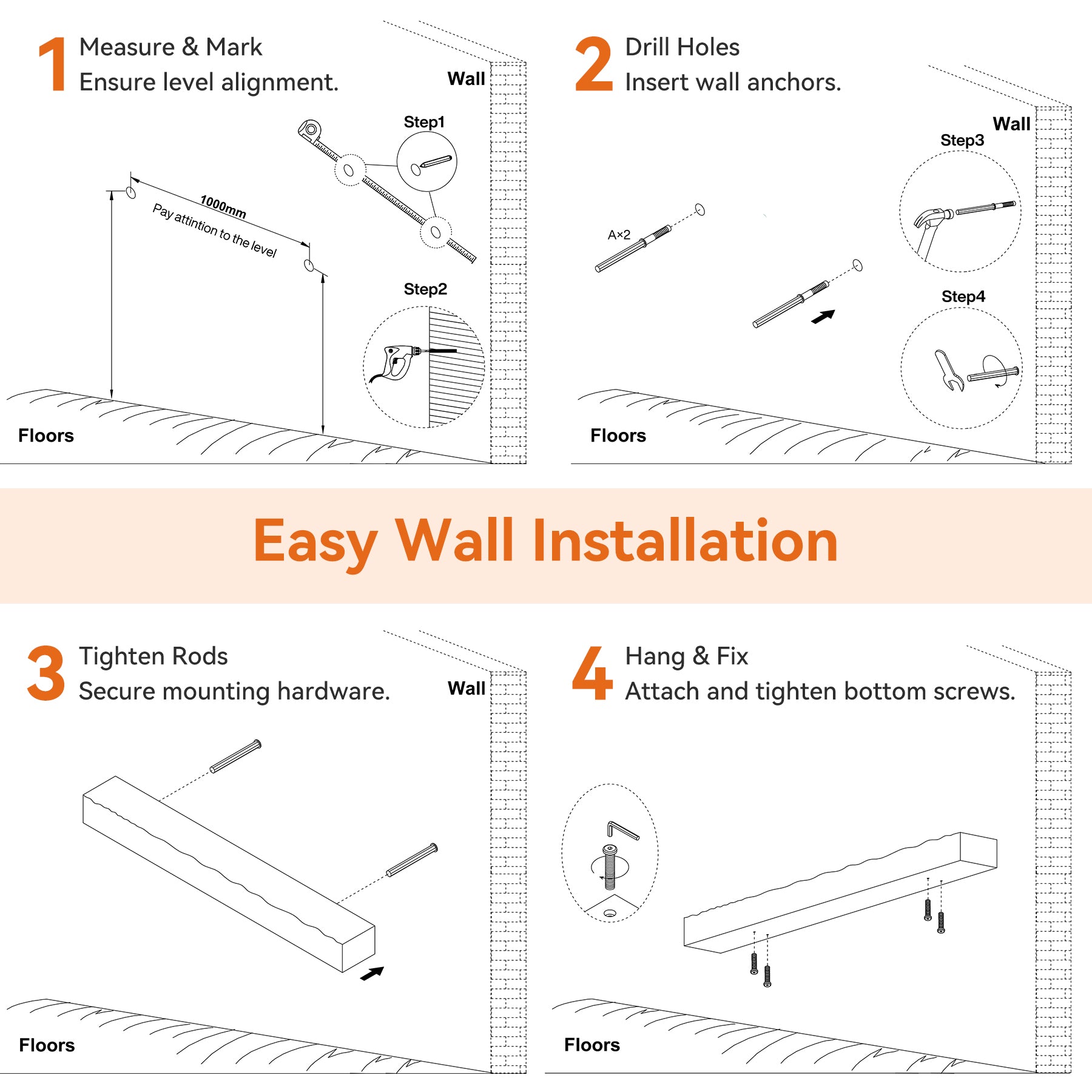 1 Measure & Mark
Ensure level alignment.

Wall

Step1

1000mm

Pay attintion to the level

Step2

Floors

2 Drill Holes
Insert wall anchors.

Wall

Step3

A×2

Step4

Floors

Easy Wall Installation

3 Tighten Rods
Secure mounting hardware.

Wall

Floors

4 Hang & Fix
Attach and tighten bottom screws.

Floors