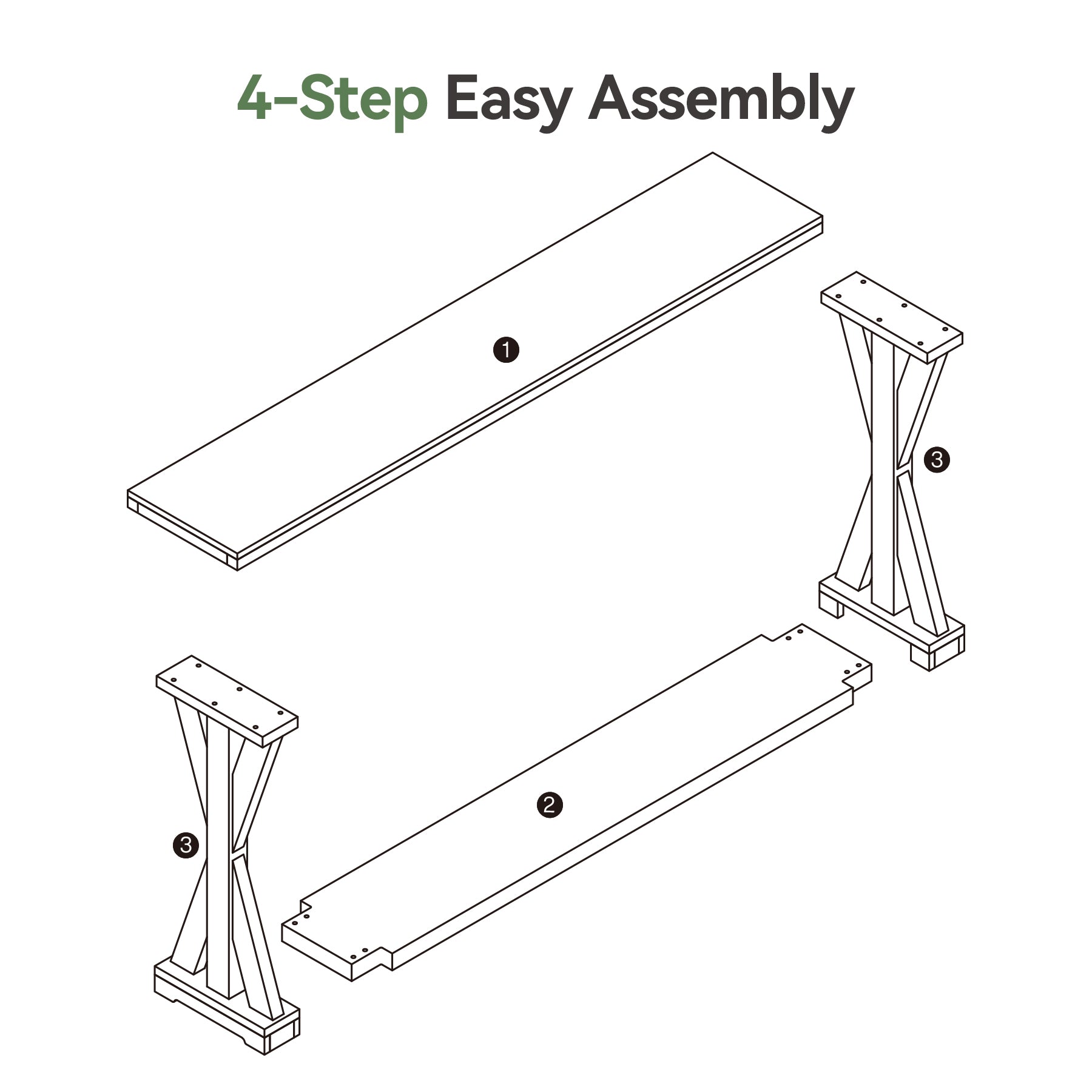 4-Step Easy Assembly

1

3

2

3